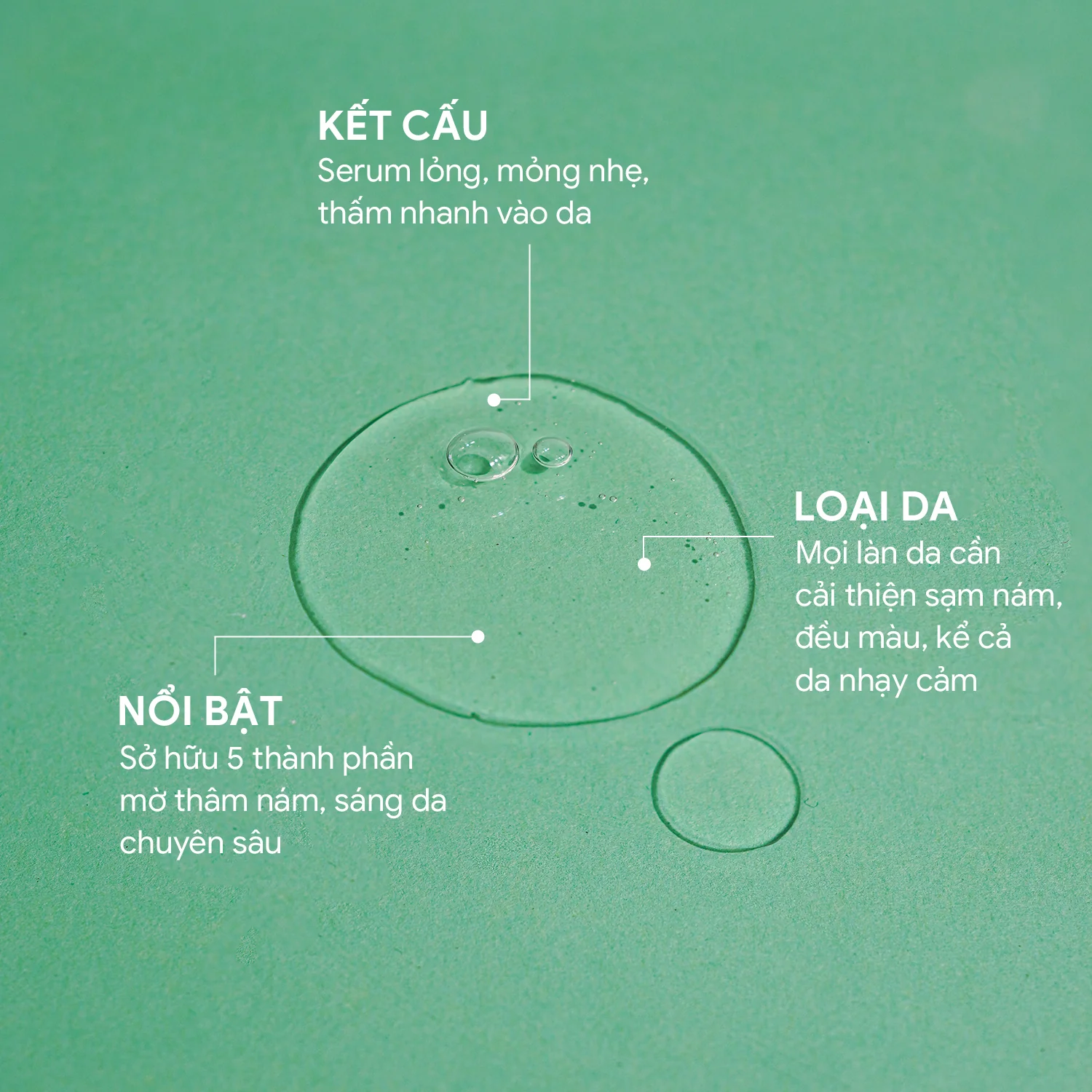 KẾT CẤU
Serum lỏng, mỏng nhẹ, thấm nhanh vào da

LOẠI DA
Mọi làn da cần cải thiện sạm nám, đều màu, kể cả da nhạy cảm

NỔI BẬT
Sở hữu 5 thành phần mờ thâm nám, sáng da chuyên sâu